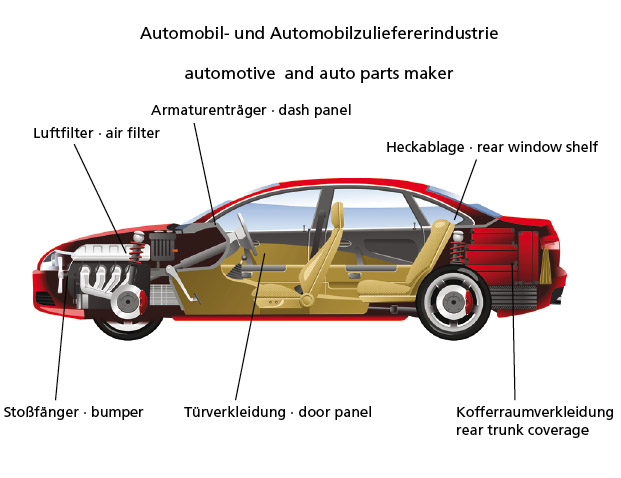 Automobil- und Automobilzuliefererindustrie

automotive  and auto parts maker

Armaturenträger · dash panel

Luftfilter · air filter

Heckablage · rear window shelf

Stoßfänger · bumper

Türverkleidung · door panel

Kofferraumverkleidung
rear trunk coverage